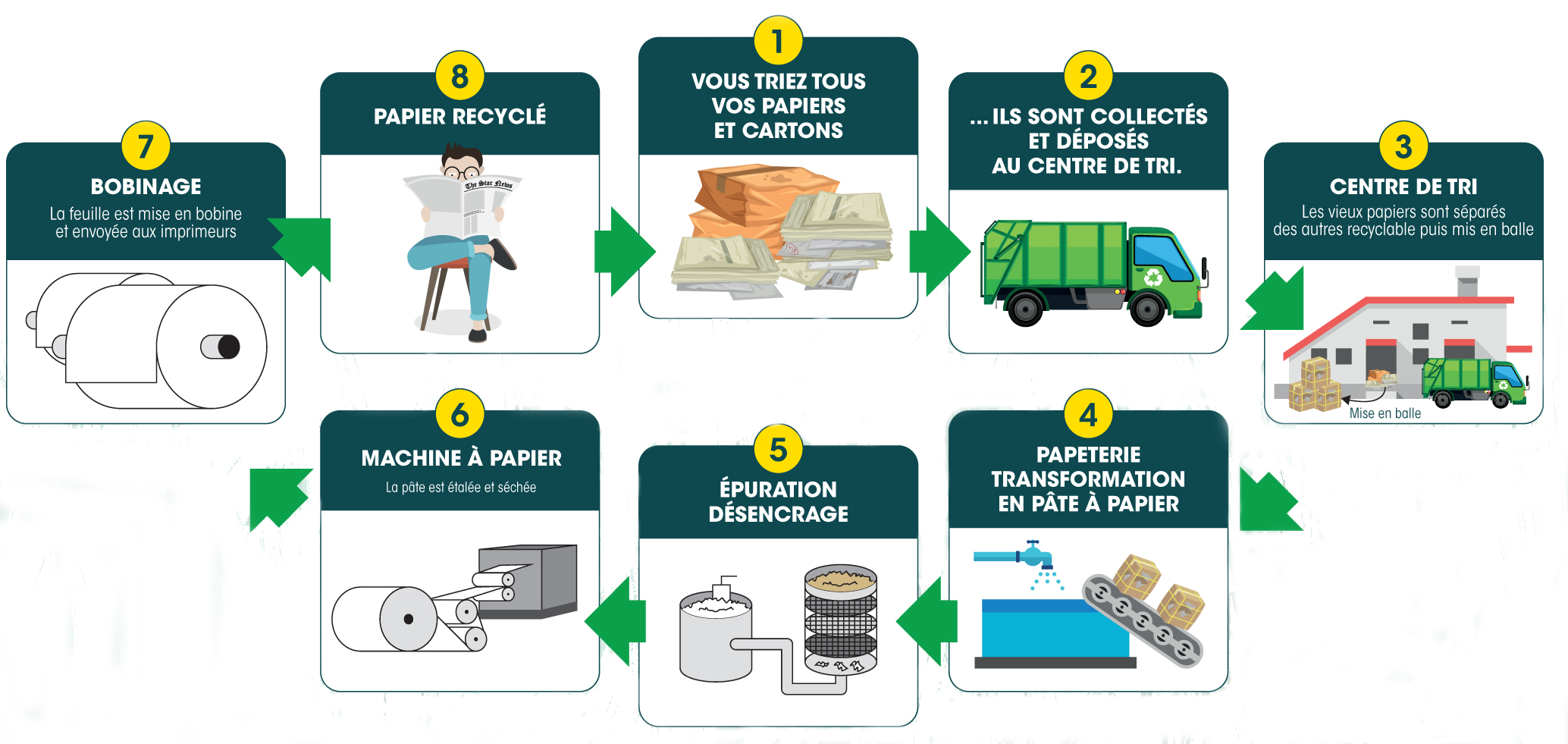 1
VOUS TRIEZ TOUS VOS PAPIERS ET CARTONS

2
... ILS SONT COLLECTÉS ET DÉPOSÉS AU CENTRE DE TRI.

3
CENTRE DE TRI
Les vieux papiers sont séparés des autres recyclable puis mis en balle

Mise en balle

4
PAPETERIE TRANSFORMATION EN PÂTE À PAPIER

5
ÉPURATION DÉSENCRAGE

6
MACHINE À PAPIER
La pâte est étalée et séchée

7
BOBINAGE
La feuille est mise en bobine et envoyée aux imprimeurs

8
PAPIER RECYCLÉ

The Star News